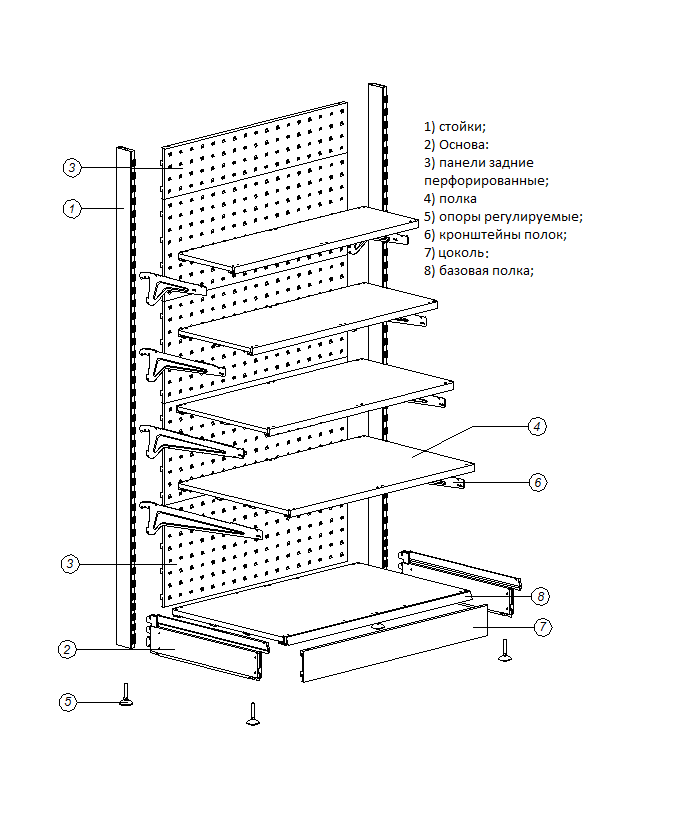 1) стойки;
2) Основа:
3) панели задние перфорированные;
4) полка
5) опоры регулируемые;
6) кронштейны полок;
7) цоколь:
8) базовая полка;

3
1
4
6
3
8
7
2
5