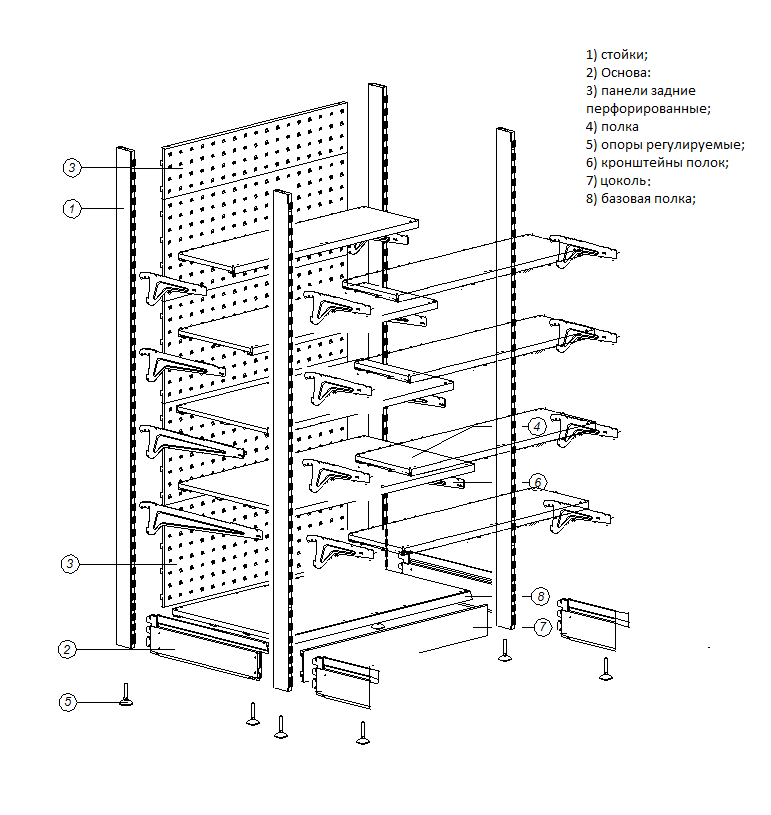 1) стойки;
2) Основа:
3) панели задние перфорированные;
4) полка
5) опоры регулируемые;
6) кронштейны полок;
7) цоколь:
8) базовая полка;

3
1
4
6
3
8
7
2
5